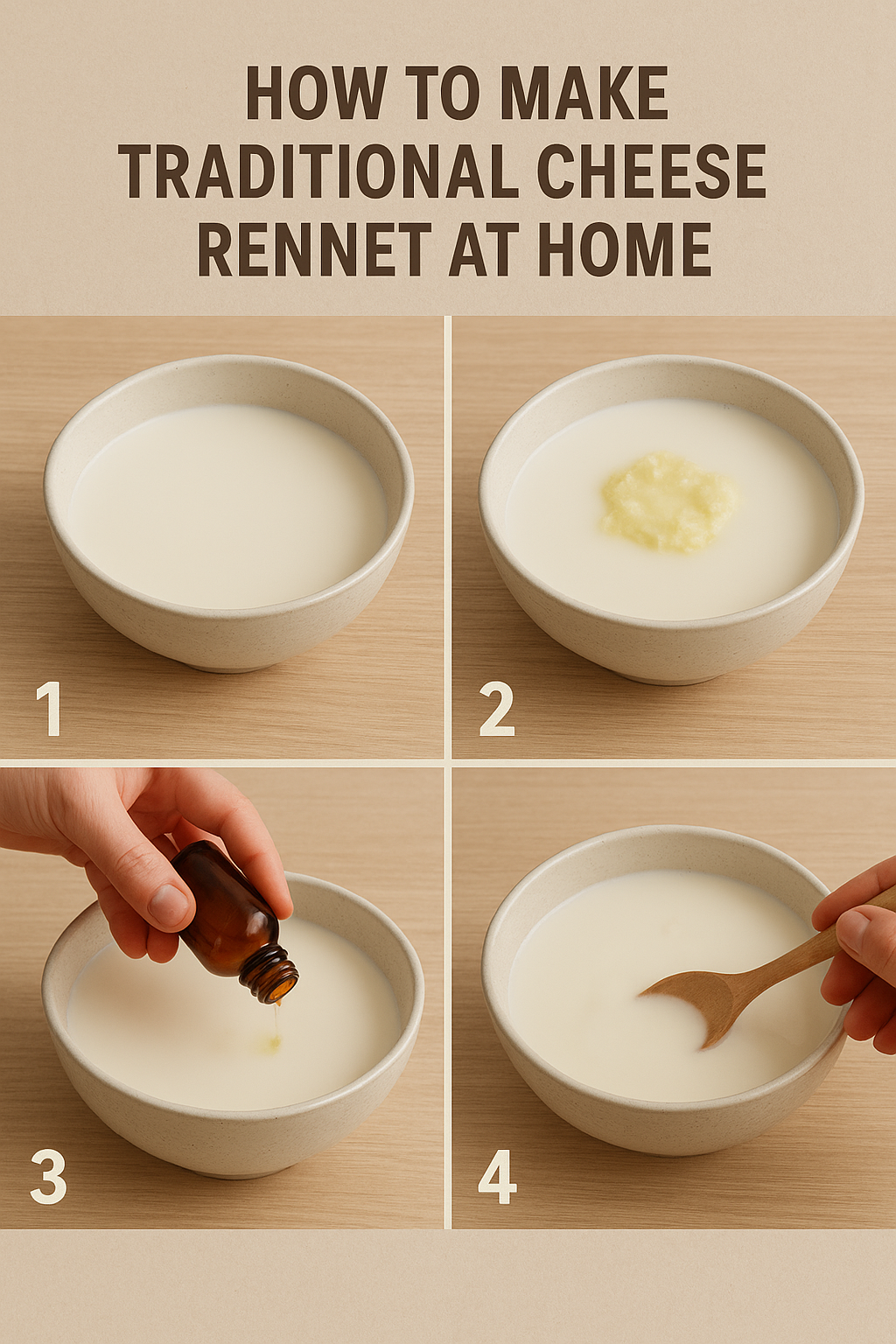 HOW TO MAKE TRADITIONAL CHEESE RENNET AT HOME

1

2

3

4